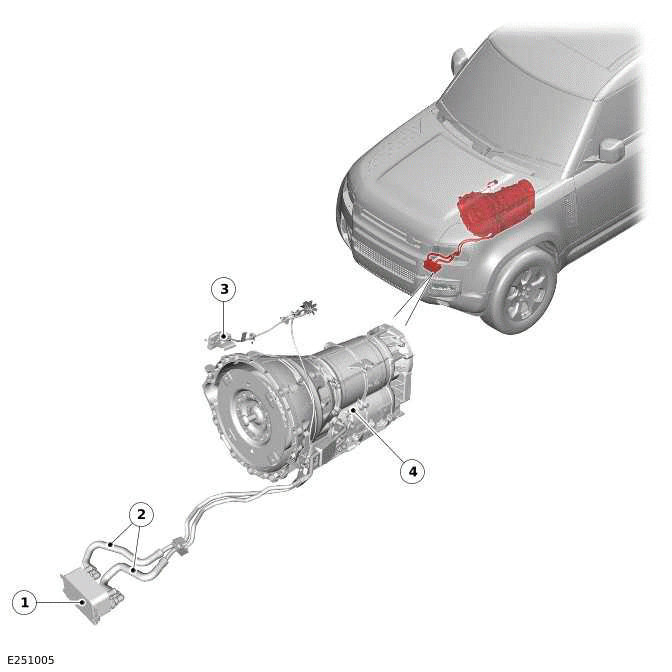 3
4
2
1
E251005